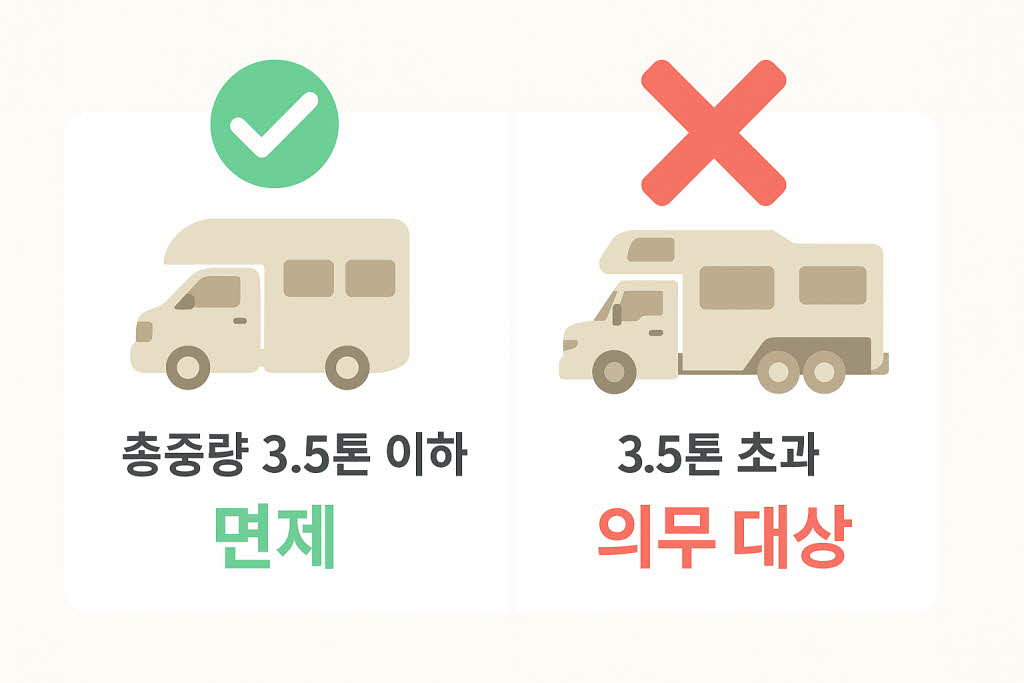 총중량 3.5톤 이하
면제

3.5톤 초과
의무 대상